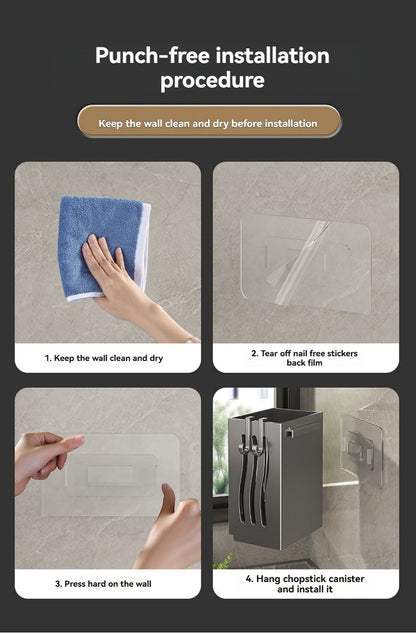 Punch-free installation procedure

Keep the wall clean and dry before installation

1. Keep the wall clean and dry

2. Tear off nail free stickers back film

3. Press hard on the wall

4. Hang chopstick canister and install it