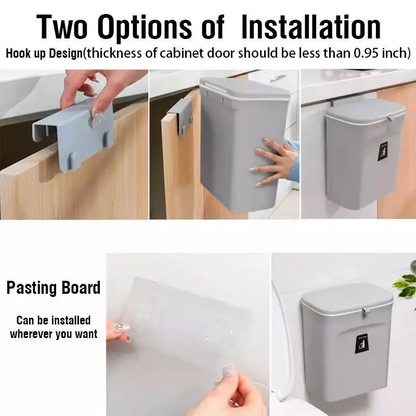 Two Options of Installation

Hook up Design(thickness of cabinet door should be less than 0.95 inch)

Pasting Board

Can be installed wherever you want