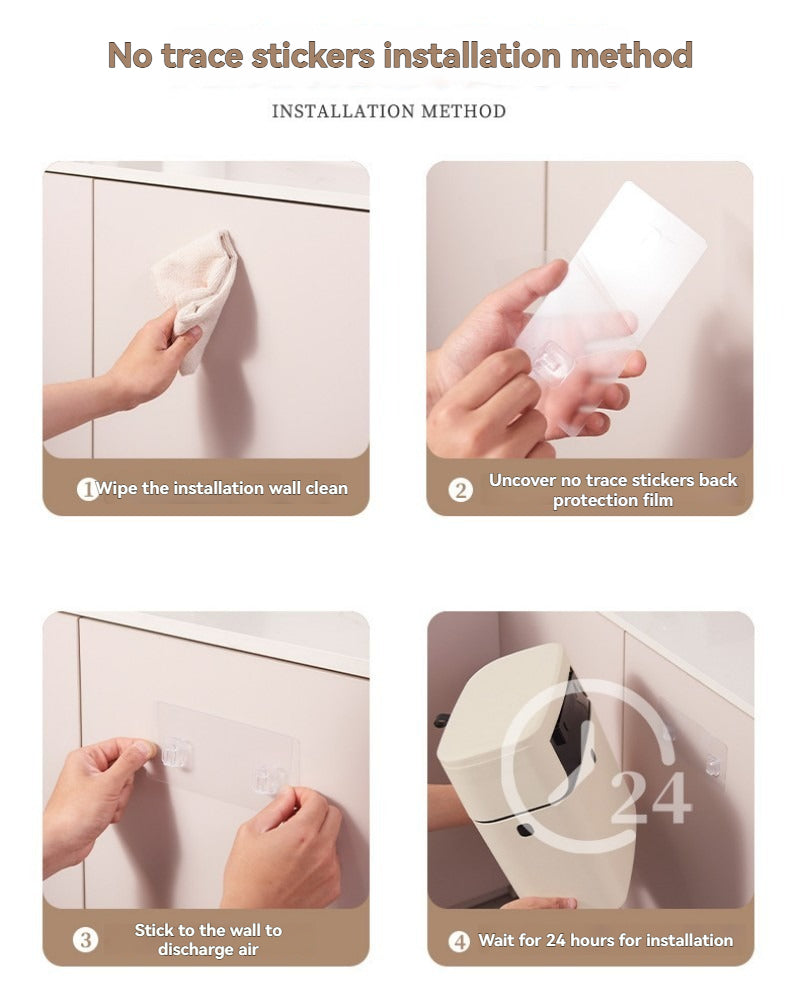 No trace stickers installation method

INSTALLATION METHOD

1 Wipe the installation wall clean

2 Uncover no trace stickers back protection film

3 Stick to the wall to discharge air

24

4 Wait for 24 hours for installation