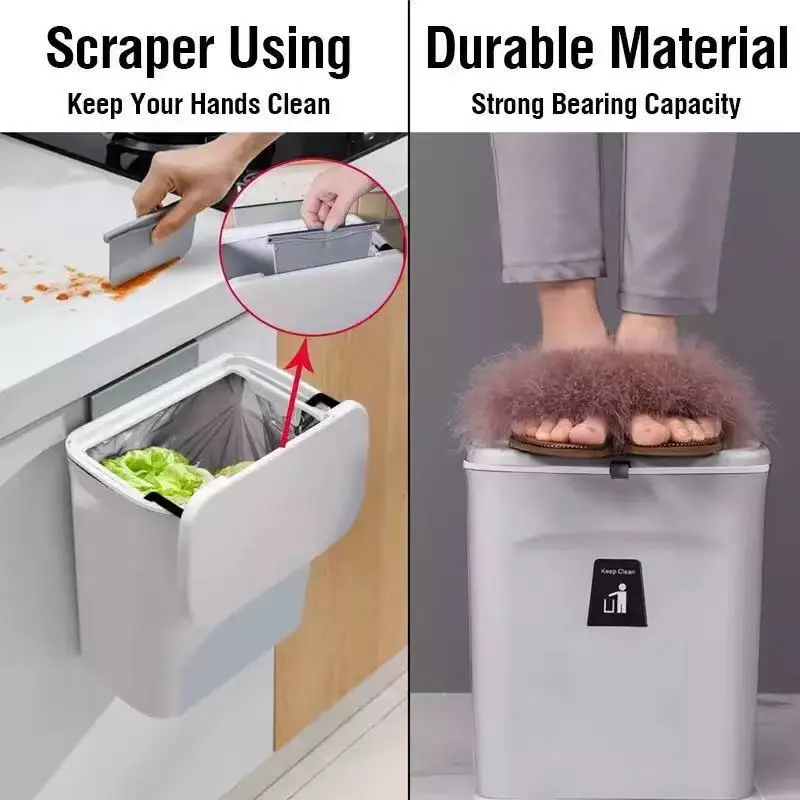 Scraper Using
Keep Your Hands Clean

Durable Material
Strong Bearing Capacity

Keep Clean