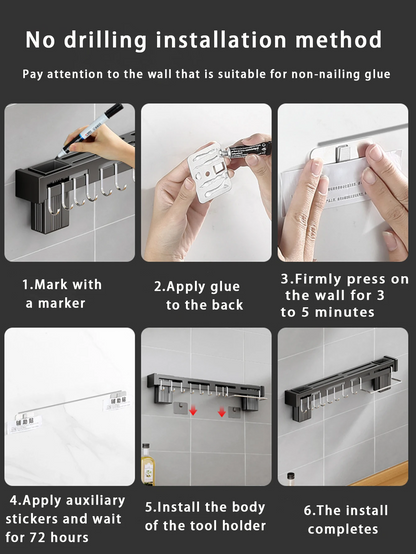 No drilling installation method

Pay attention to the wall that is suitable for non-nailing glue

1.Mark with a marker

2.Apply glue to the back

3.Firmly press on the wall for 3 to 5 minutes

4.Apply auxiliary stickers and wait for 72 hours

5.Install the body of the tool holder

6.The install completes