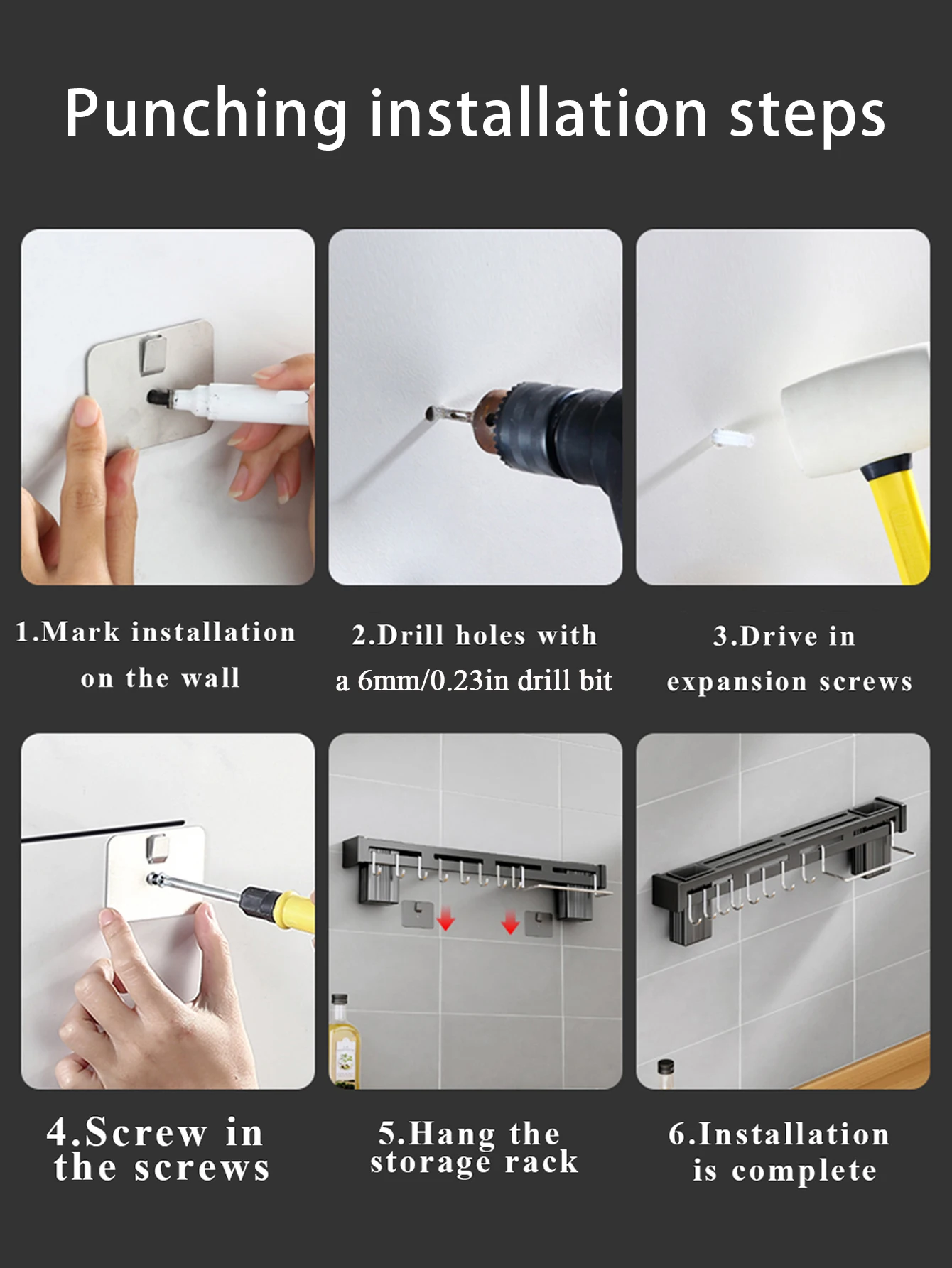 Punching installation steps

1.Mark installation on the wall

2.Drill holes with a 6mm/0.23in drill bit

3.Drive in expansion screws

4.Screw in the screws

5.Hang the storage rack

6.Installation is complete