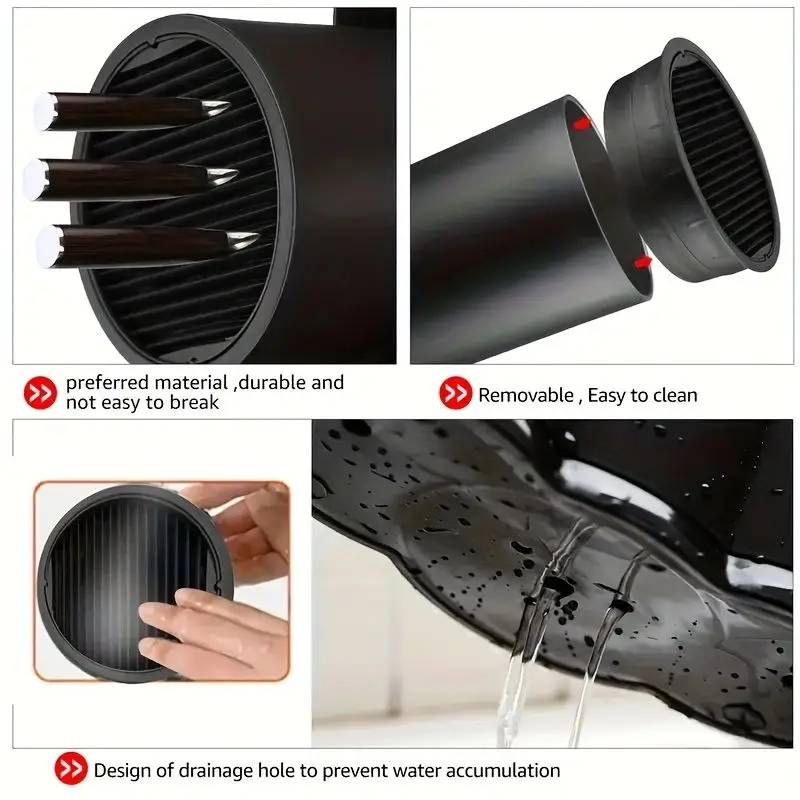 preferred material ,durable and not easy to break

Removable , Easy to clean

Design of drainage hole to prevent water accumulation